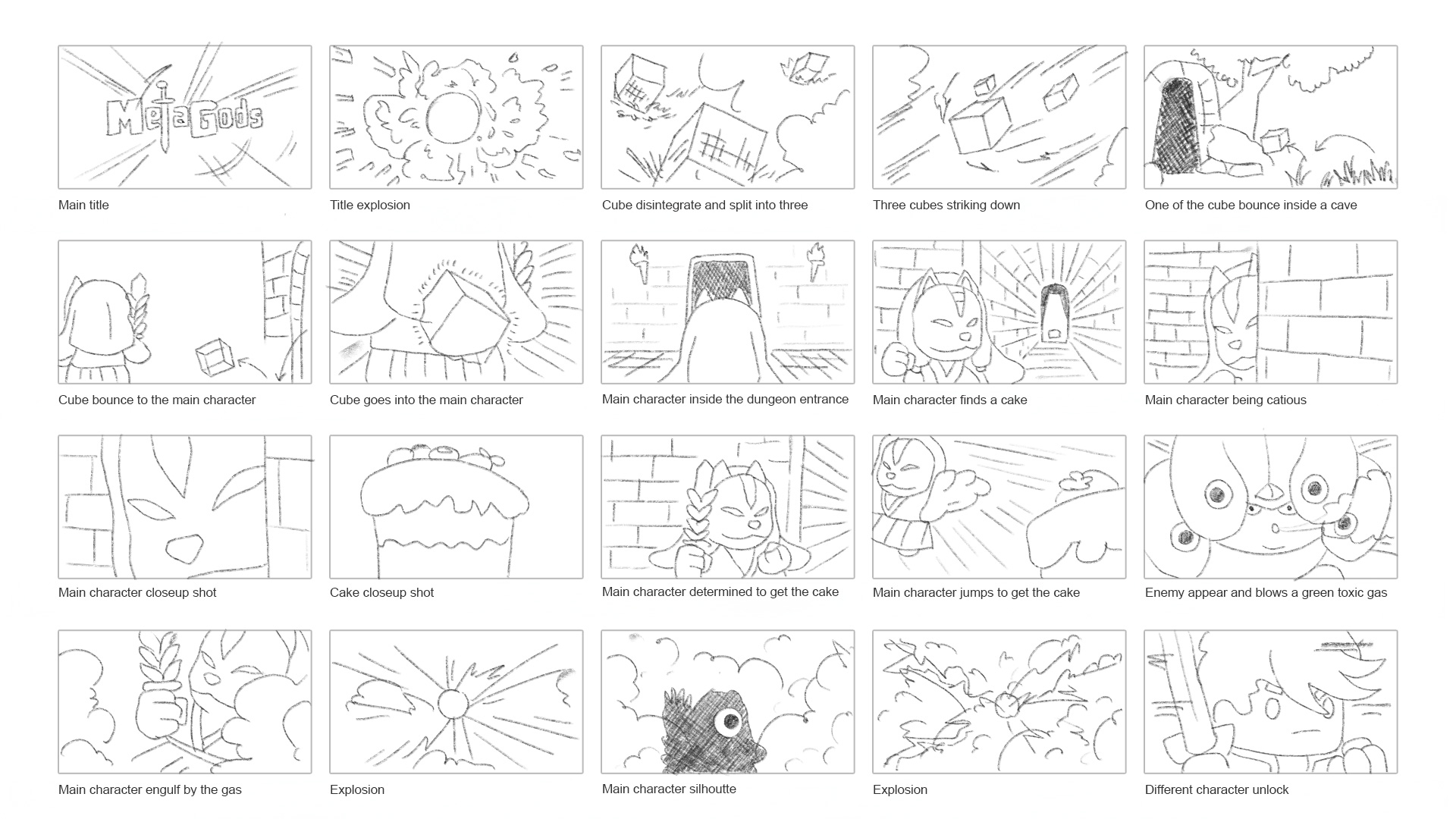 MetaGods

Main title

Title explosion

Cube disintegrate and split into three

Three cubes striking down

One of the cube bounce inside a cave

Cube bounce to the main character

Cube goes into the main character

Main character inside the dungeon entrance

Main character finds a cake

Main character being catious

Main character closeup shot

Cake closeup shot

Main character determined to get the cake

Main character jumps to get the cake

Enemy appear and blows a green toxic gas

Main character engulf by the gas

Explosion

Main character silhoutte

Explosion

Different character unlock